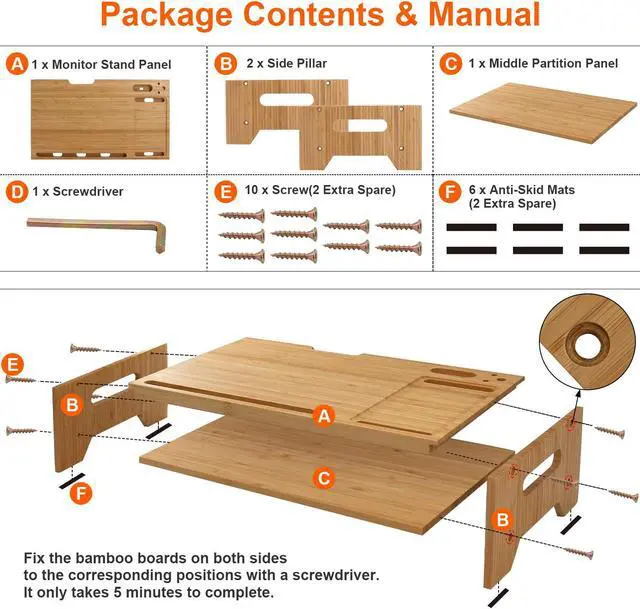 Package Contents & Manual

A 1 x Monitor Stand Panel

B 2 x Side Pillar

C 1 x Middle Partition Panel

D 1 x Screwdriver

E 10 x Screw(2 Extra Spare)

F 6 x Anti-Skid Mats (2 Extra Spare)

E

B

A

C

F

B

Fix the bamboo boards on both sides to the corresponding positions with a screwdriver. It only takes 5 minutes to complete.