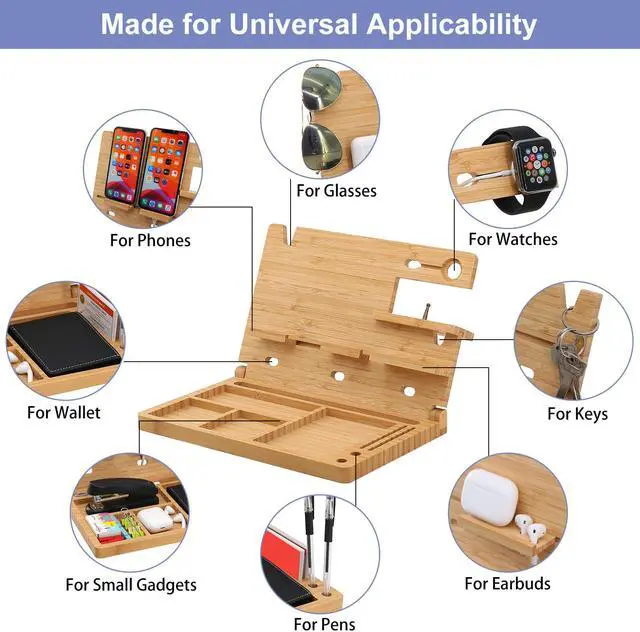 Made for Universal Applicability

For Glasses

For Phones

For Watches

For Wallet

For Keys

For Small Gadgets

For Earbuds

For Pens