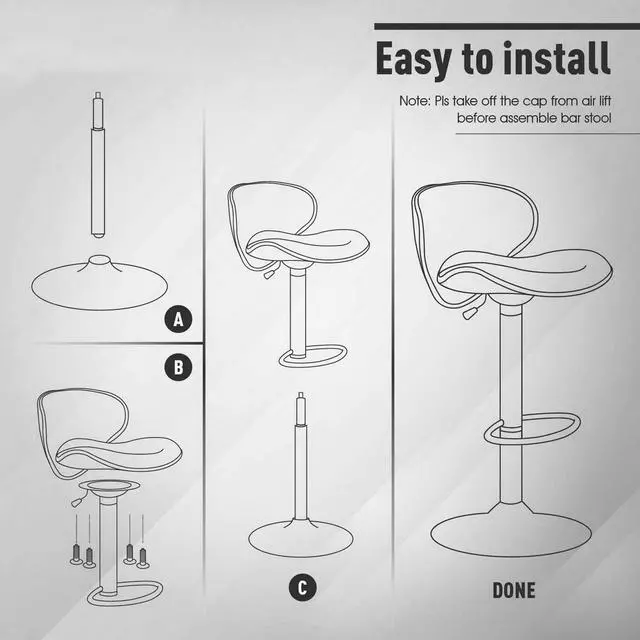 Easy to install

Note: Pls take off the cap from air lift before assemble bar stool

A

B

C

DONE