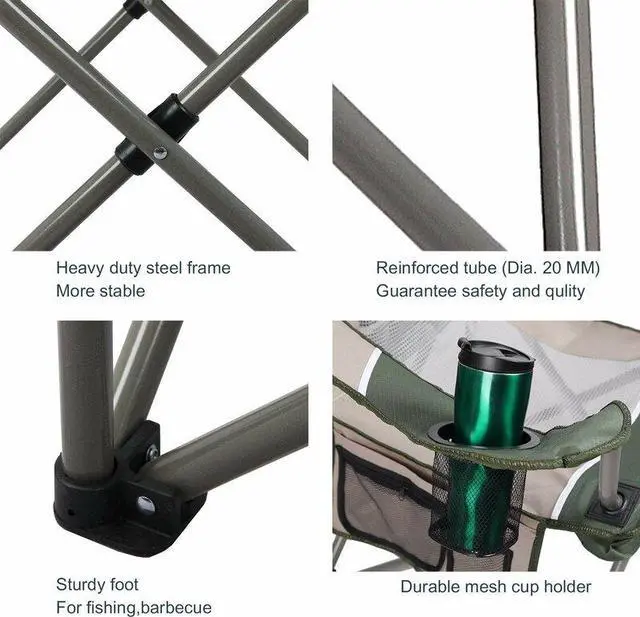 Heavy duty steel frame
More stable

Reinforced tube (Dia. 20 MM)
Guarantee safety and qulity

Sturdy foot
For fishing,barbecue

Durable mesh cup holder