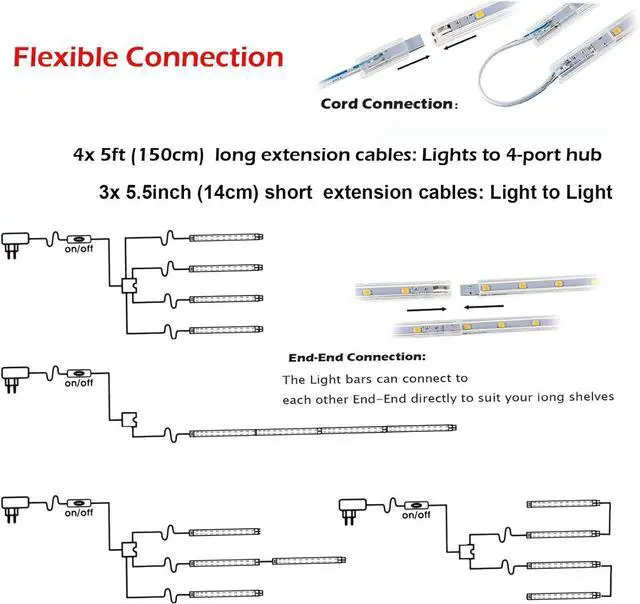 Flexible Connection

Cord Connection:

4x 5ft (150cm) long extension cables: Lights to 4-port hub

3x 5.5inch (14cm) short extension cables: Light to Light

on/off

End-End Connection:

The Light bars can connect to each other End-End directly to suit your long shelves

on/off

on/off

on/off