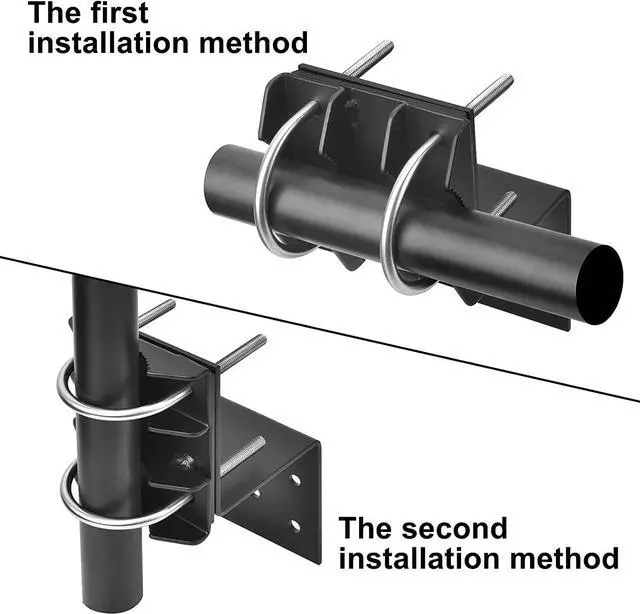 The first installation method

The second installation method