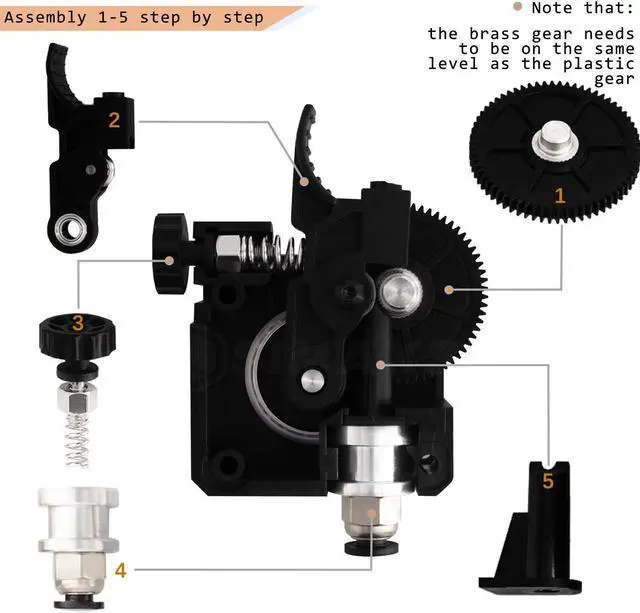 Assembly 1-5 step by step

Note that:

the brass gear needs to be on the same level as the plastic gear

2

1

3

5

4