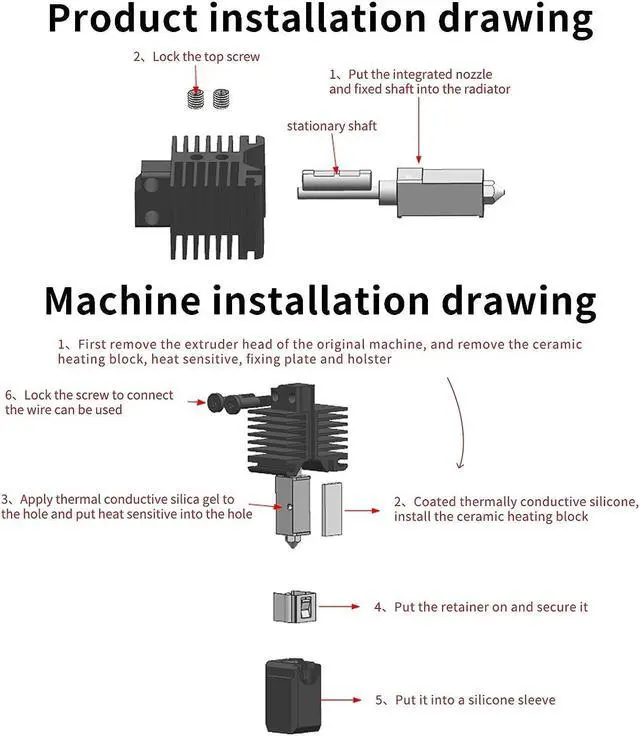 Product installation drawing

2、Lock the top screw

1、Put the integrated nozzle and fixed shaft into the radiator

stationary shaft

Machine installation drawing

1、First remove the extruder head of the original machine, and remove the ceramic heating block, heat sensitive, fixing plate and holster

6、Lock the screw to connect the wire can be used

3、Apply thermal conductive silica gel to the hole and put heat sensitive into the hole

2、Coated thermally conductive silicone, install the ceramic heating block

4、Put the retainer on and secure it

5、Put it into a silicone sleeve