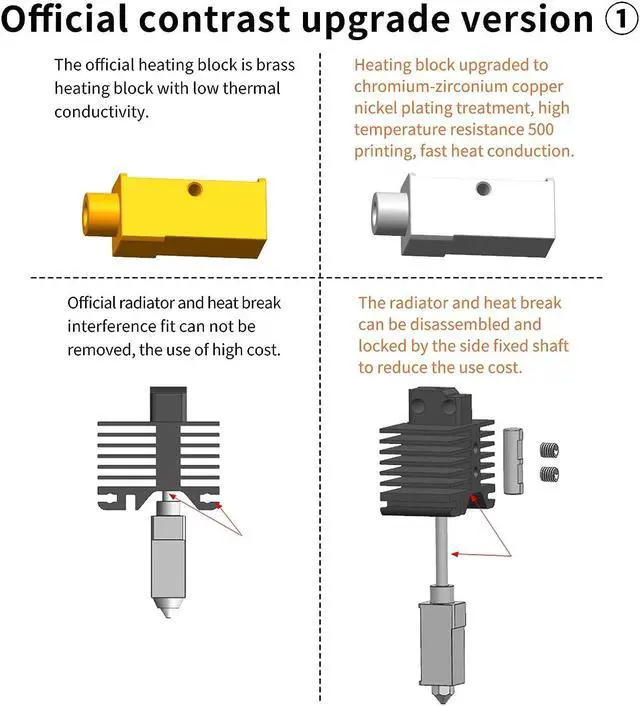 Official contrast upgrade version ①

The official heating block is brass heating block with low thermal conductivity.

Heating block upgraded to chromium-zirconium copper nickel plating treatment, high temperature resistance 500 printing, fast heat conduction.

Official radiator and heat break interference fit can not be removed, the use of high cost.

The radiator and heat break can be disassembled and locked by the side fixed shaft to reduce the use cost.