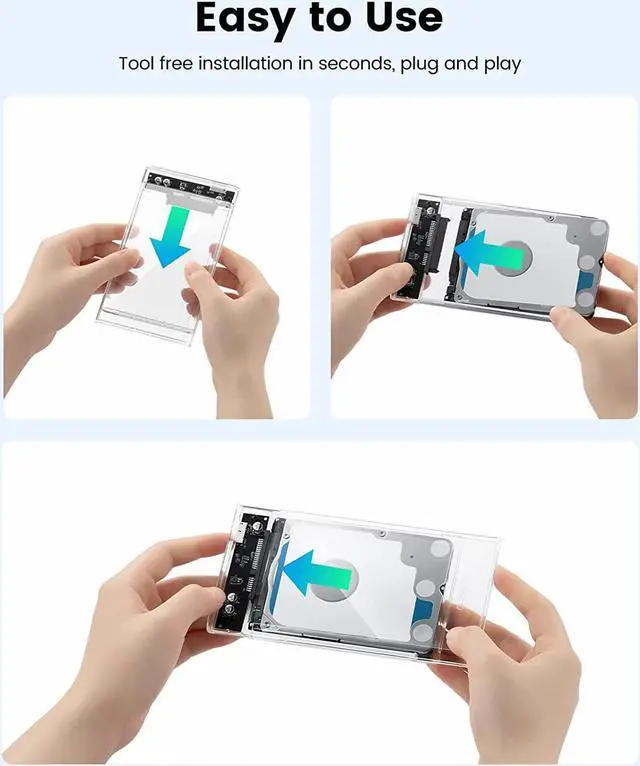 Easy to Use

Tool free installation in seconds, plug and play