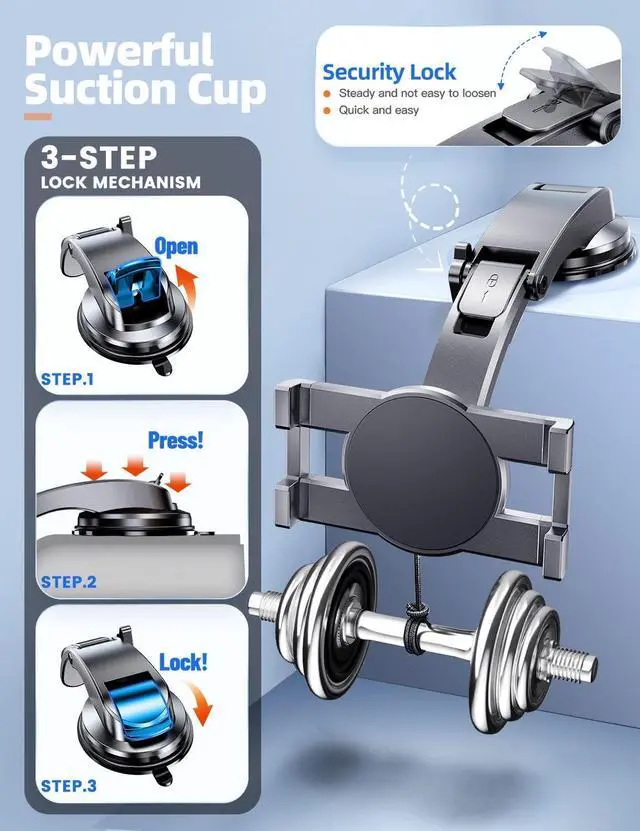 Powerful Suction Cup

Security Lock
Steady and not easy to loosen
Quick and easy

3-STEP
LOCK MECHANISM

Open
STEP.1

Press!
STEP.2

Lock!
STEP.3