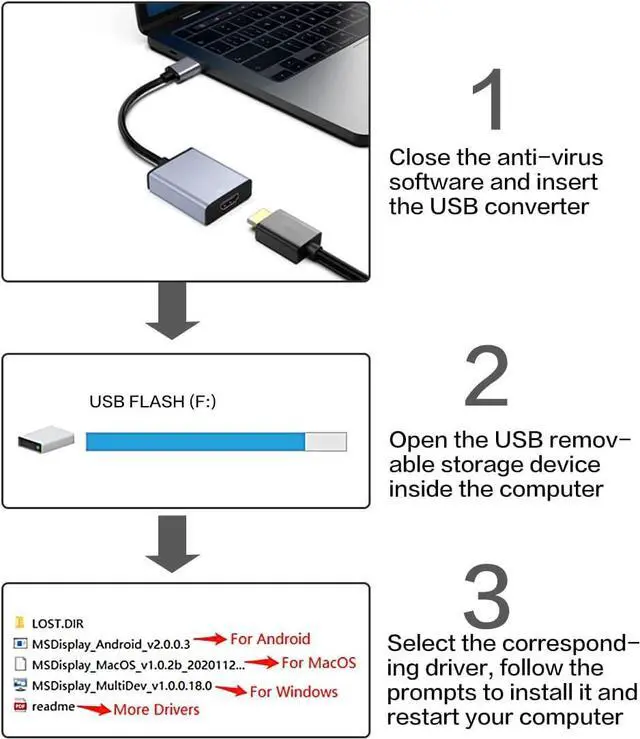 1

Close the anti-virus software and insert the USB converter

USB FLASH (F:)

2

Open the USB removable storage device inside the computer

LOST.DIR
MSDisplay_Android_v2.0.0.3 For Android
MSDisplay_MacOS_v1.0.2b_2020112... For MacOS
MSDisplay_MultiDev_v1.0.0.18.0 For Windows
readme More Drivers

3

Select the corresponding driver, follow the prompts to install it and restart your computer