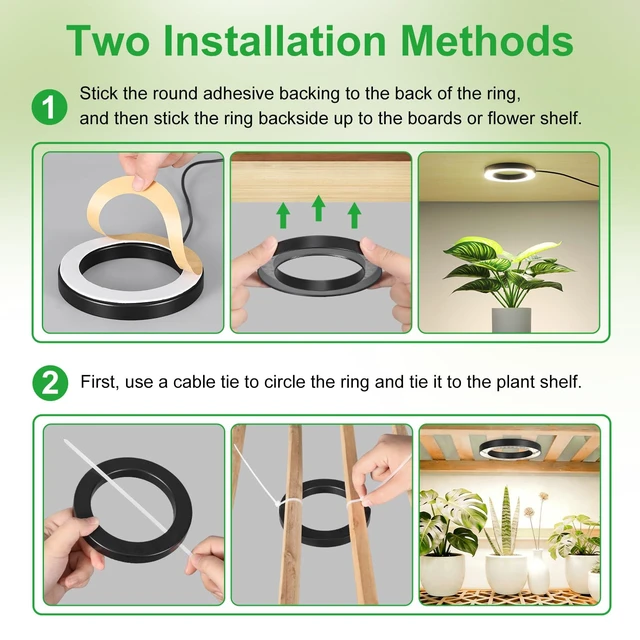 Two Installation Methods

1 Stick the round adhesive backing to the back of the ring, and then stick the ring backside up to the boards or flower shelf.

2 First, use a cable tie to circle the ring and tie it to the plant shelf.