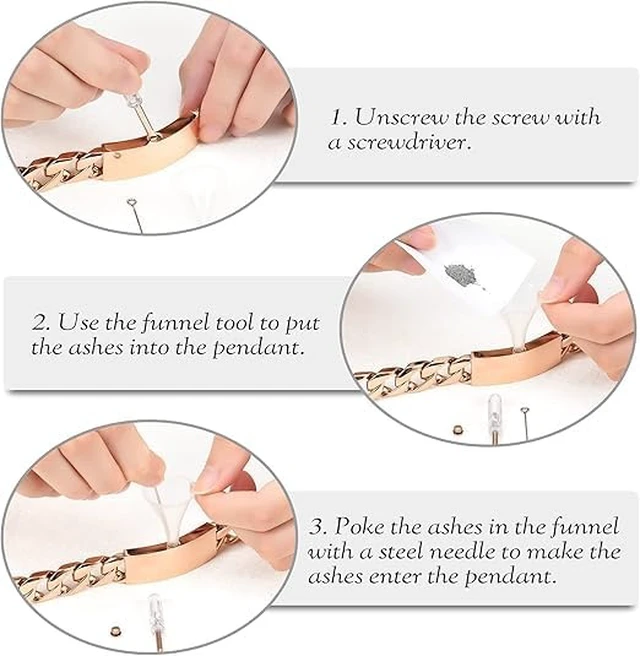 1. Unscrew the screw with a screwdriver.

2. Use the funnel tool to put the ashes into the pendant.

3. Poke the ashes in the funnel with a steel needle to make the ashes enter the pendant.