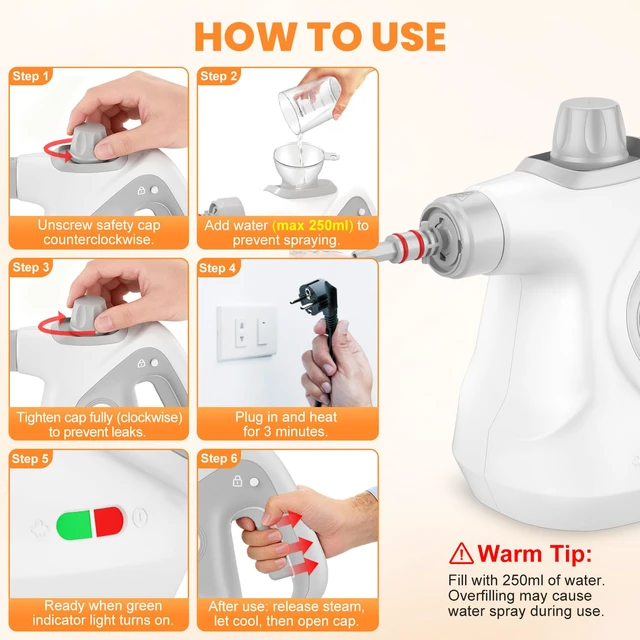 HOW TO USE

Step 1
Unscrew safety cap counterclockwise.

Step 2
Add water (max 250ml) to prevent spraying.

Step 3
Tighten cap fully (clockwise) to prevent leaks.

Step 4
Plug in and heat for 3 minutes.

Step 5
Ready when green indicator light turns on.

Step 6
After use: release steam, let cool, then open cap.

Warm Tip:
Fill with 250ml of water. Overfilling may cause water spray during use.