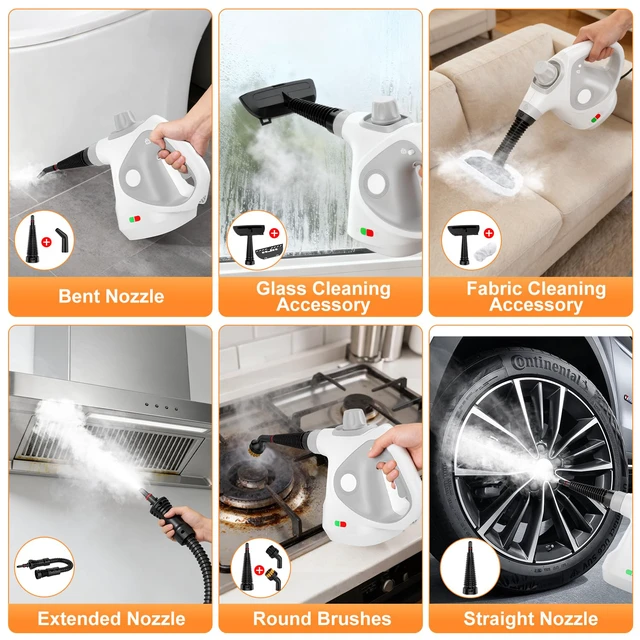 Bent Nozzle

Glass Cleaning Accessory

Fabric Cleaning Accessory

Extended Nozzle

Round Brushes

Continental

Straight Nozzle