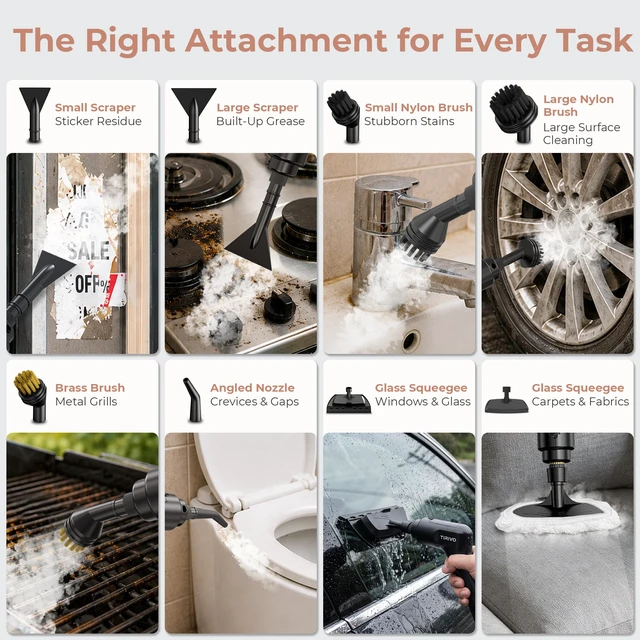 The Right Attachment for Every Task

Small Scraper
Sticker Residue

SALE
OFF%

Large Scraper
Built-Up Grease

Small Nylon Brush
Stubborn Stains

Large Nylon Brush
Large Surface Cleaning

Brass Brush
Metal Grills

Angled Nozzle
Crevices & Gaps

Glass Squeegee
Windows & Glass

TIRIVO

Glass Squeegee
Carpets & Fabrics