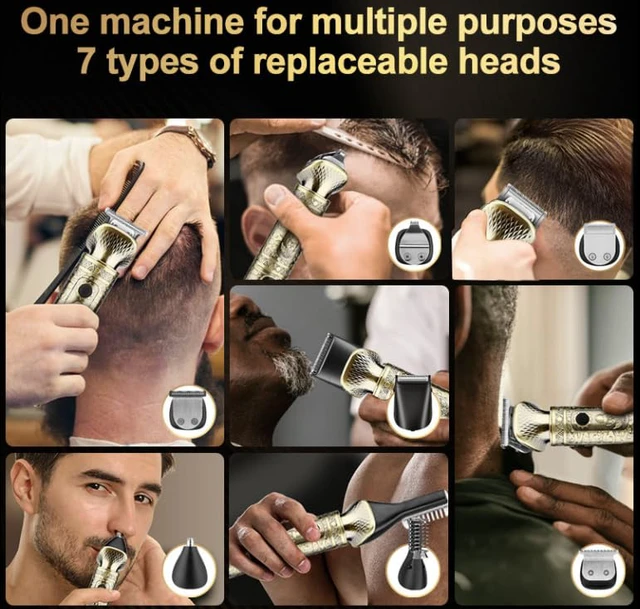 One machine for multiple purposes
7 types of replaceable heads