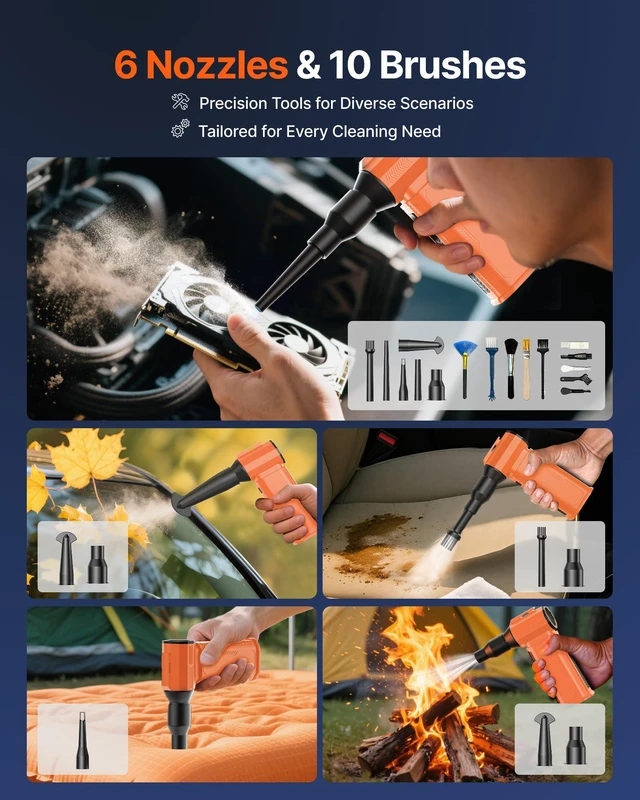 6 Nozzles & 10 Brushes

Precision Tools for Diverse Scenarios

Tailored for Every Cleaning Need