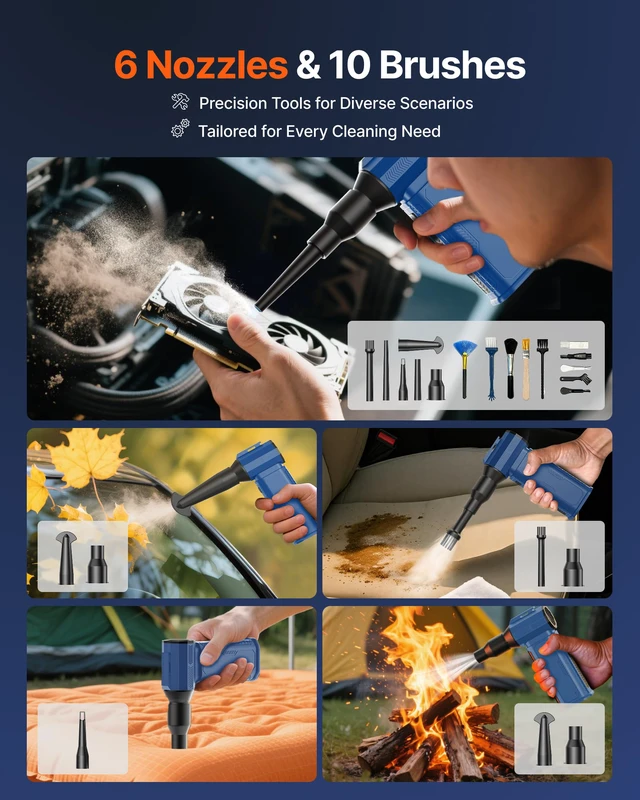 6 Nozzles & 10 Brushes

Precision Tools for Diverse Scenarios

Tailored for Every Cleaning Need