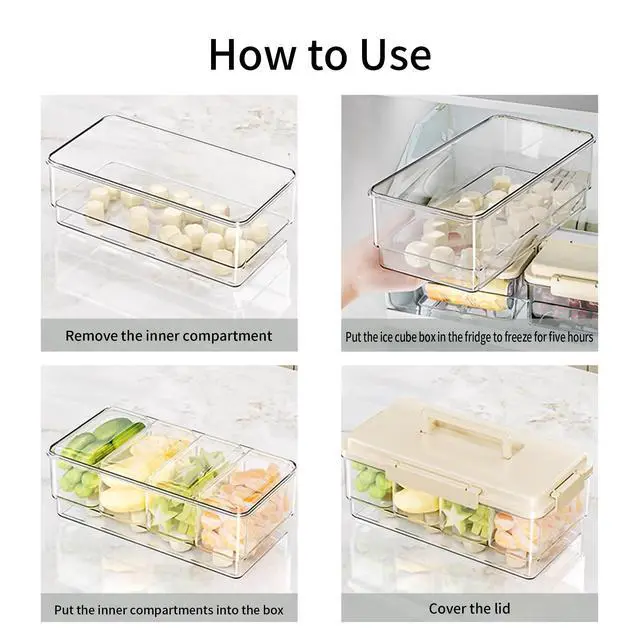 How to Use

Remove the inner compartment

Put the ice cube box in the fridge to freeze for five hours

Put the inner compartments into the box

Cover the lid