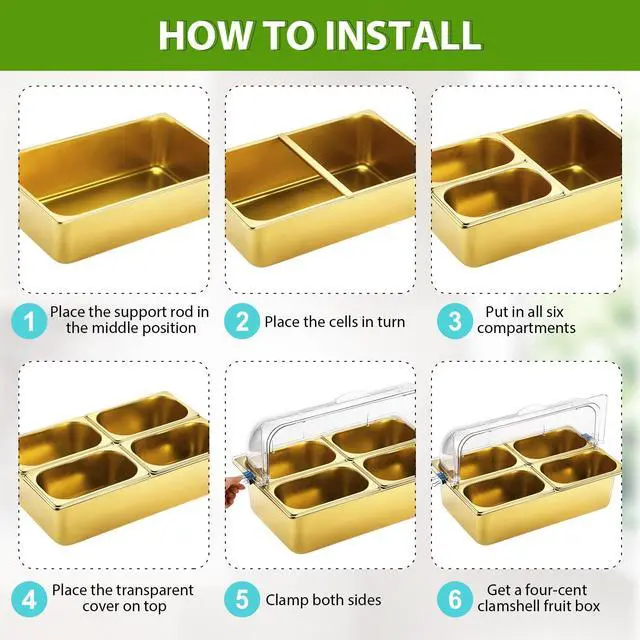 HOW TO INSTALL

1 Place the support rod in the middle position

2 Place the cells in turn

3 Put in all six compartments

4 Place the transparent cover on top

5 Clamp both sides

6 Get a four-cent clamshell fruit box