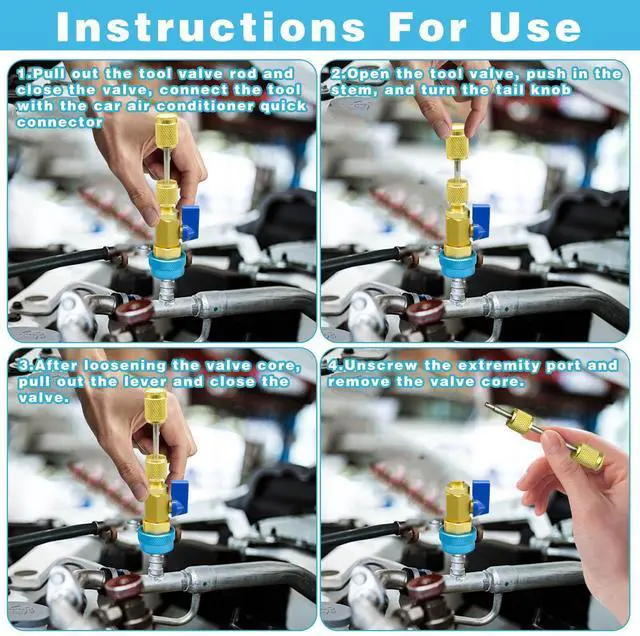 Instructions For Use

1.Pull out the tool valve rod and close the valve, connect the tool with the car air conditioner quick connector

2.Open the tool valve, push in the stem, and turn the tail knob

3.After loosening the valve core, pull out the lever and close the valve.

4.Unscrew the extremity port and remove the valve core.