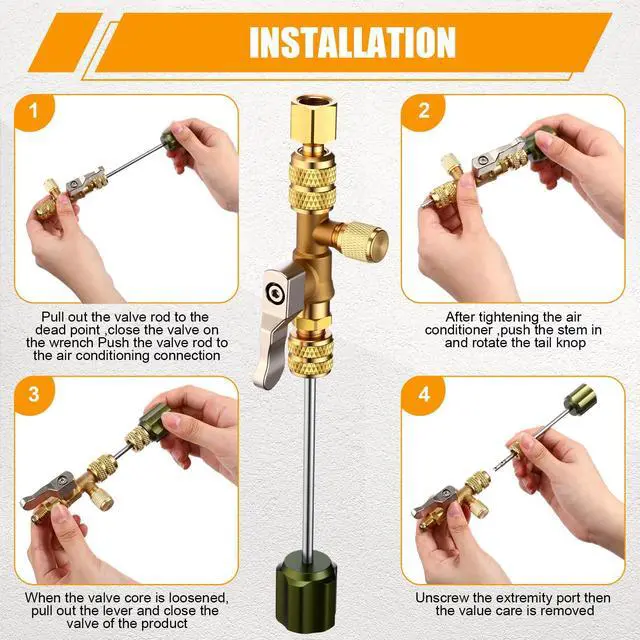 INSTALLATION

1

Pull out the valve rod to the dead point ,close the valve on the wrench Push the valve rod to the air conditioning connection

2

After tightening the air conditioner ,push the stem in and rotate the tail knop

3

When the valve core is loosened, pull out the lever and close the valve of the product

4

Unscrew the extremity port then the value care is removed