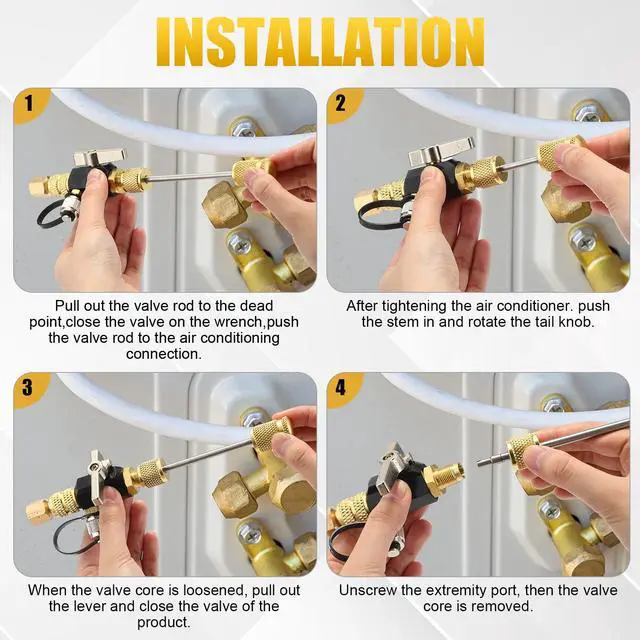 INSTALLATION

1

Pull out the valve rod to the dead point,close the valve on the wrench,push the valve rod to the air conditioning connection.

2

After tightening the air conditioner. push the stem in and rotate the tail knob.

3

When the valve core is loosened, pull out the lever and close the valve of the product.

4

Unscrew the extremity port, then the valve core is removed.