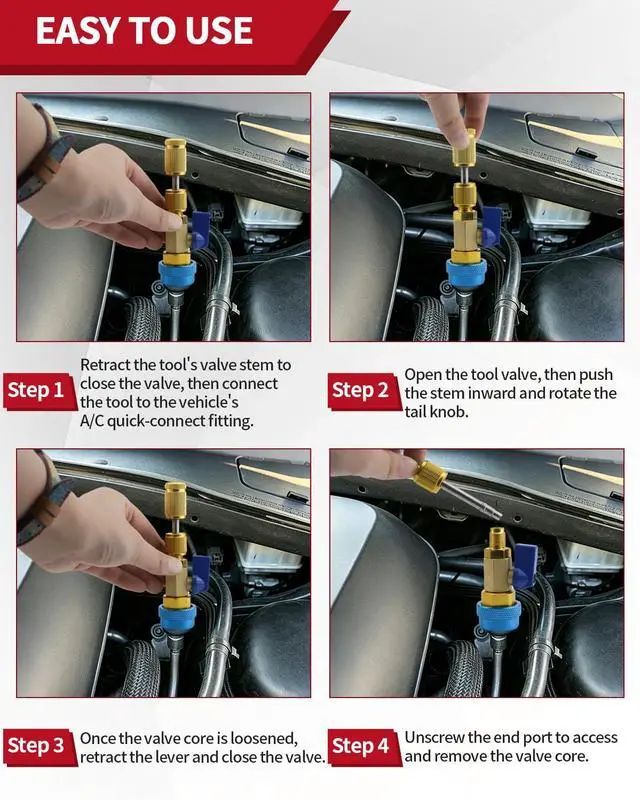 EASY TO USE

Step 1 Retract the tool's valve stem to close the valve, then connect the tool to the vehicle's A/C quick-connect fitting.

Step 2 Open the tool valve, then push the stem inward and rotate the tail knob.

Step 3 Once the valve core is loosened, retract the lever and close the valve.

Step 4 Unscrew the end port to access and remove the valve core.