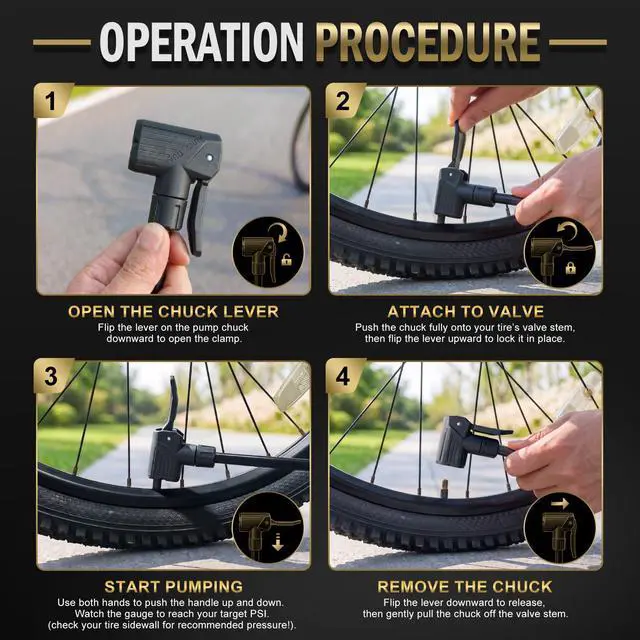 OPERATION PROCEDURE

1

OPEN THE CHUCK LEVER
Flip the lever on the pump chuck downward to open the clamp.

2

ATTACH TO VALVE
Push the chuck fully onto your tire's valve stem, then flip the lever upward to lock it in place.

3

START PUMPING
Use both hands to push the handle up and down. Watch the gauge to reach your target PSI. (check your tire sidewall for recommended pressure!).

4

REMOVE THE CHUCK
Flip the lever downward to release, then gently pull the chuck off the valve stem.