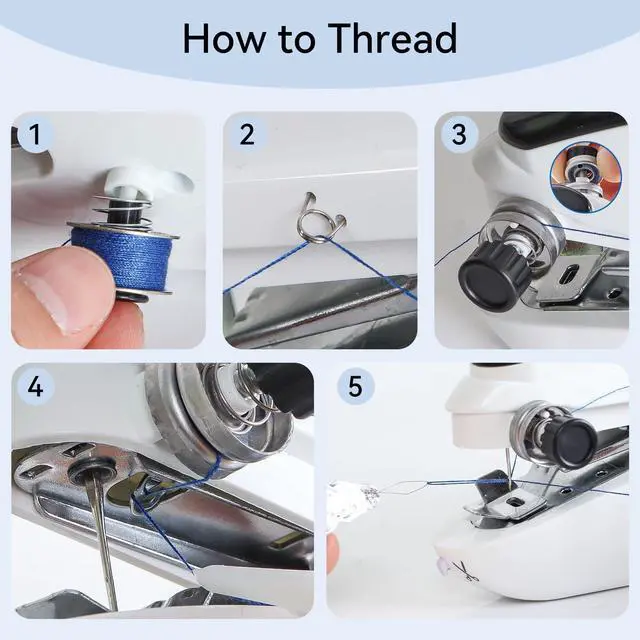 How to Thread

1

2

3

4

5