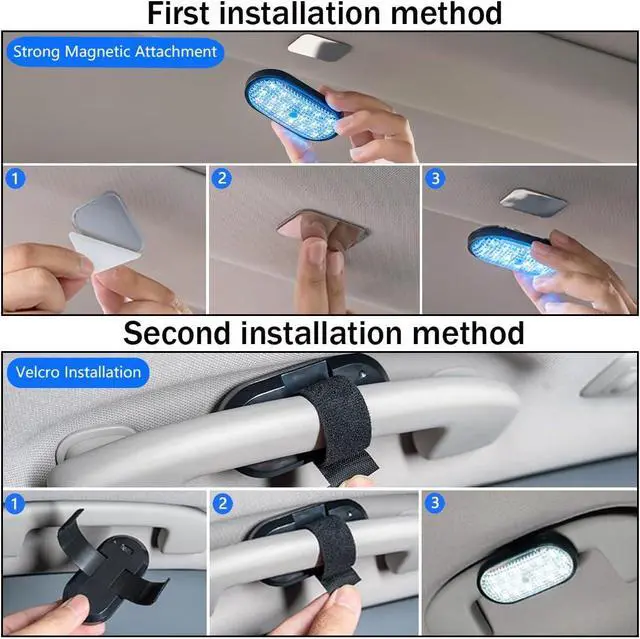 First installation method

Strong Magnetic Attachment

1

2

3

Second installation method

Velcro Installation

1

2

3