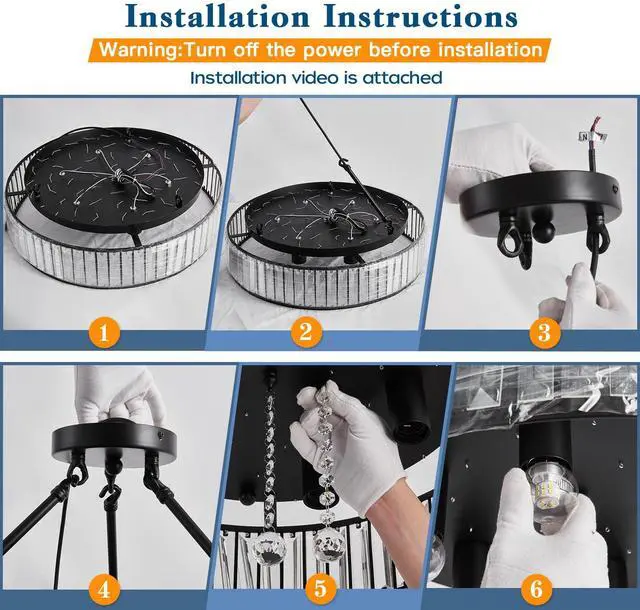 Installation Instructions

Warning:Turn off the power before installation

Installation video is attached

1

2

3

4

5

6