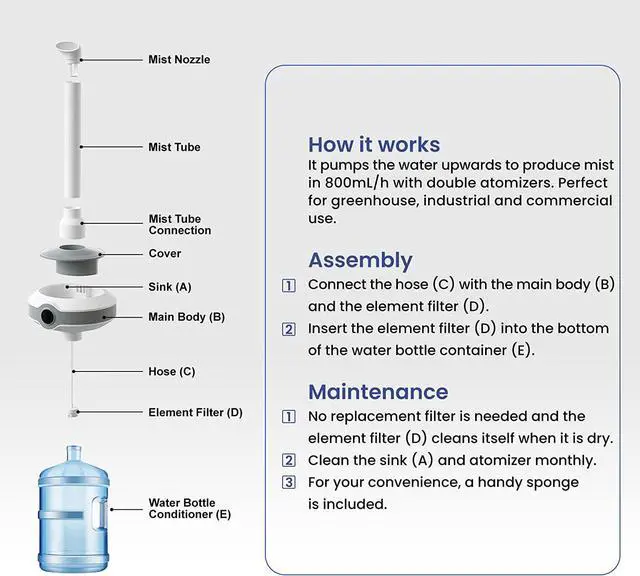 Mist Nozzle

Mist Tube

Mist Tube Connection

Cover

Sink (A)

Main Body (B)

Hose (C)

Element Filter (D)

Water Bottle Conditioner (E)

How it works
It pumps the water upwards to produce mist in 800mL/h with double atomizers. Perfect for greenhouse, industrial and commercial use.

Assembly
1 Connect the hose (C) with the main body (B) and the element filter (D).
2 Insert the element filter (D) into the bottom of the water bottle container (E).

Maintenance
1 No replacement filter is needed and the element filter (D) cleans itself when it is dry.
2 Clean the sink (A) and atomizer monthly.
3 For your convenience, a handy sponge is included.