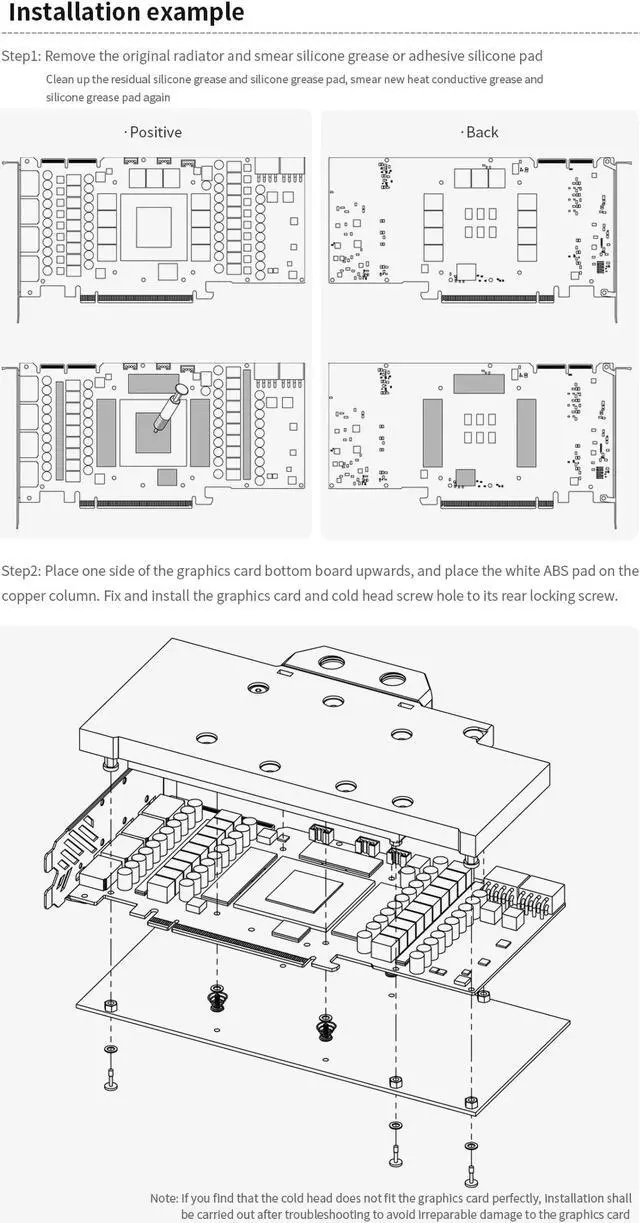 Installation example

Step1: Remove the original radiator and smear silicone grease or adhesive silicone pad

Clean up the residual silicone grease and silicone grease pad, smear new heat conductive grease and silicone grease pad again

· Positive

· Back

Step2: Place one side of the graphics card bottom board upwards, and place the white ABS pad on the copper column. Fix and install the graphics card and cold head screw hole to its rear locking screw.

Note: If you find that the cold head does not fit the graphics card perfectly, installation shall be carried out after troubleshooting to avoid irreparable damage to the graphics card