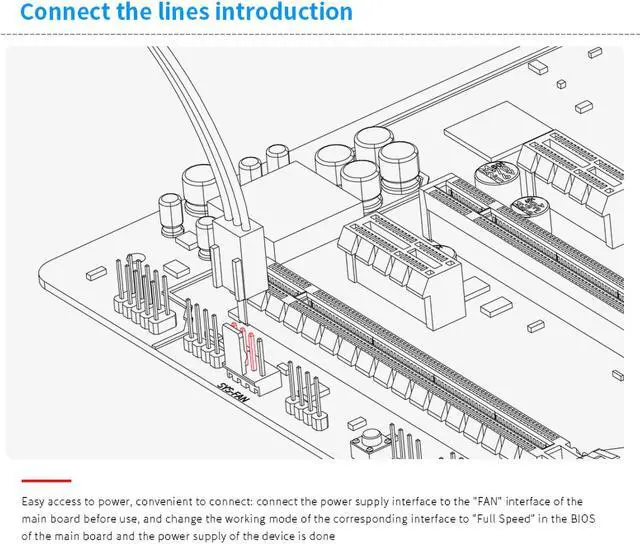 Connect the lines introduction

SYS-FAN

Easy access to power, convenient to connect: connect the power supply interface to the "FAN" interface of the main board before use, and change the working mode of the corresponding interface to "Full Speed" in the BIOS of the main board and the power supply of the device is done