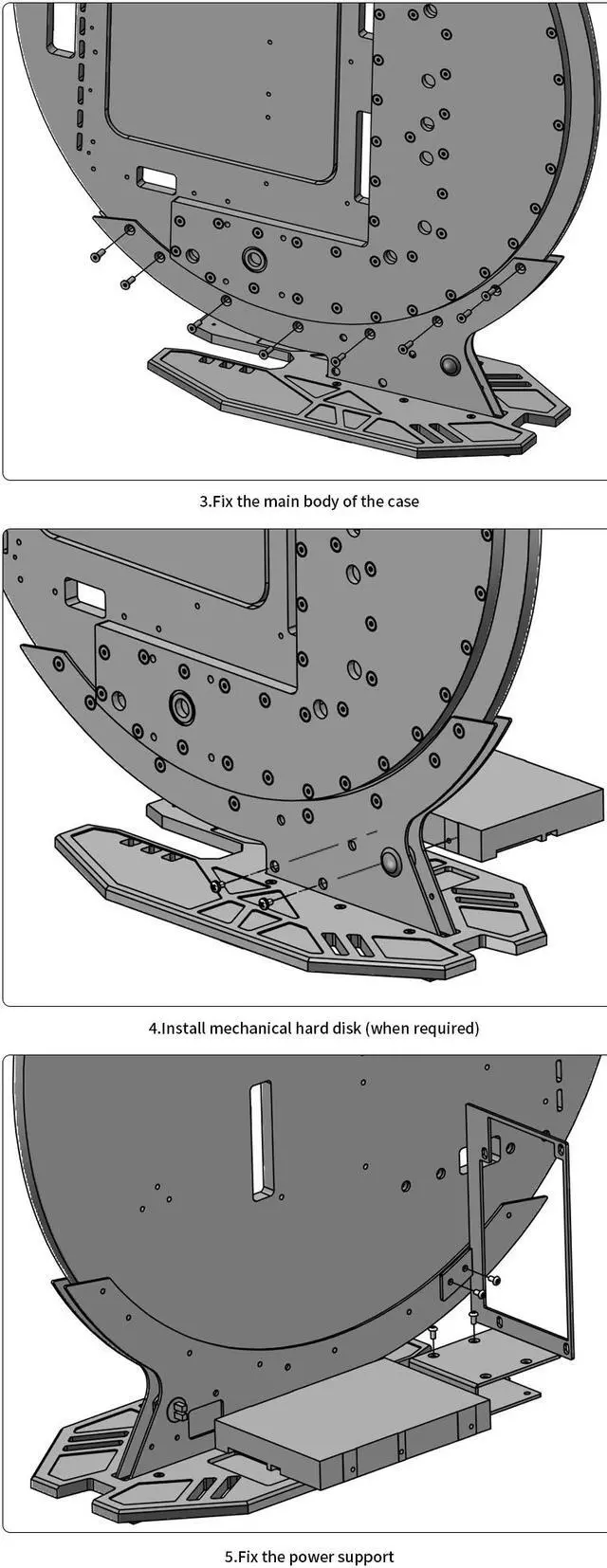 3.Fix the main body of the case

4.Install mechanical hard disk (when required)

5.Fix the power support