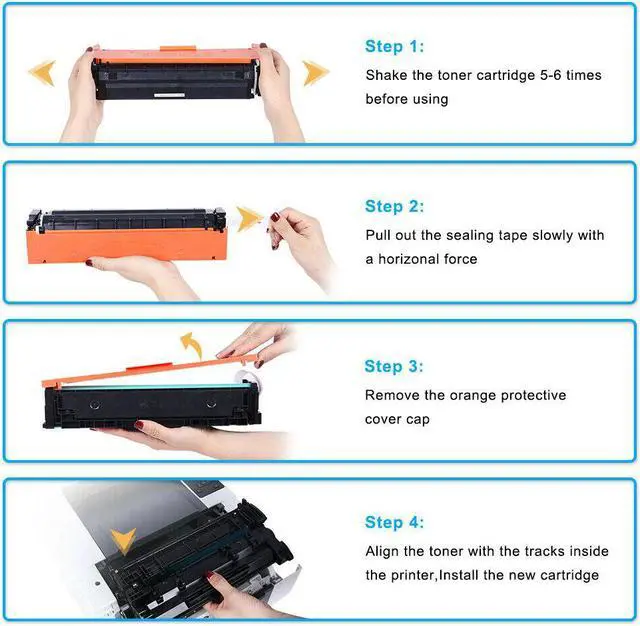 Step 1:
Shake the toner cartridge 5-6 times before using

Step 2:
Pull out the sealing tape slowly with a horizonal force

Step 3:
Remove the orange protective cover cap

Step 4:
Align the toner with the tracks inside the printer,Install the new cartridge