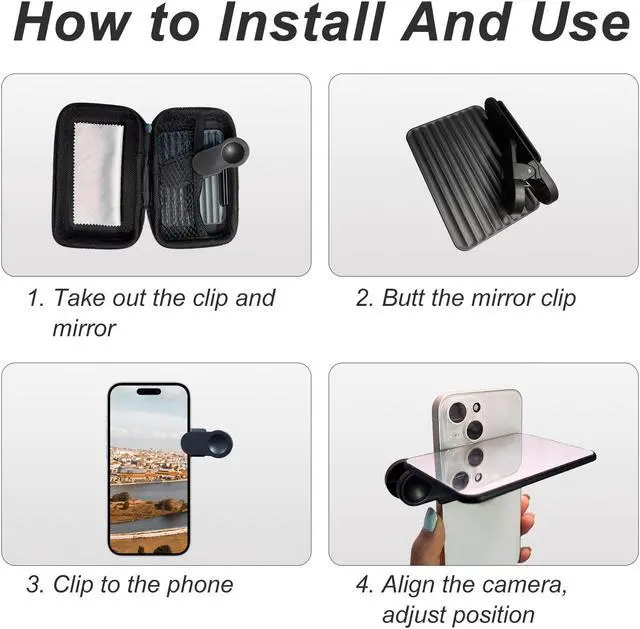 How to Install And Use

1. Take out the clip and mirror

2. Butt the mirror clip

3. Clip to the phone

4. Align the camera, adjust position