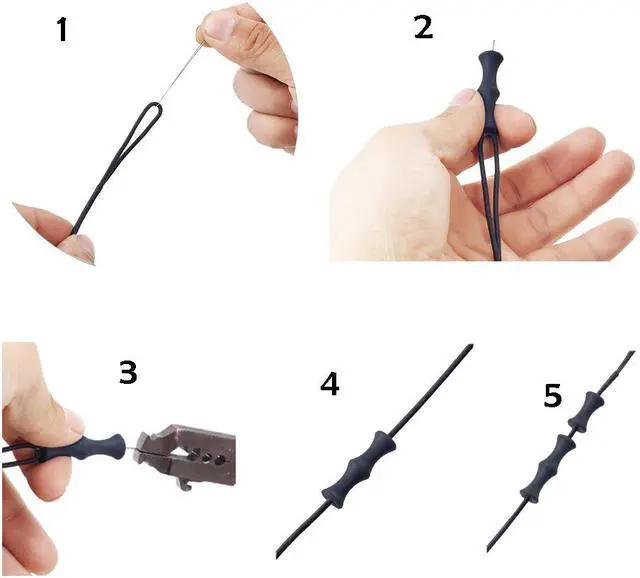 1

2

3

4

5