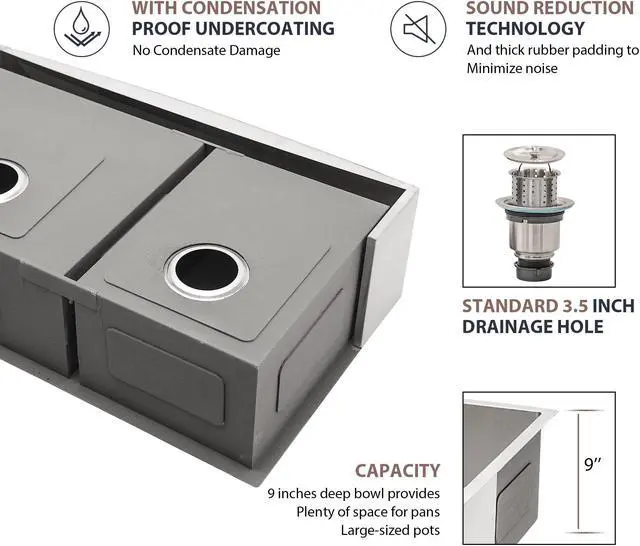 WITH CONDENSATION
PROOF UNDERCOATING
No Condensate Damage

SOUND REDUCTION
TECHNOLOGY
And thick rubber padding to Minimize noise

STANDARD 3.5 INCH
DRAINAGE HOLE

CAPACITY
9 inches deep bowl provides
Plenty of space for pans
Large-sized pots

9''