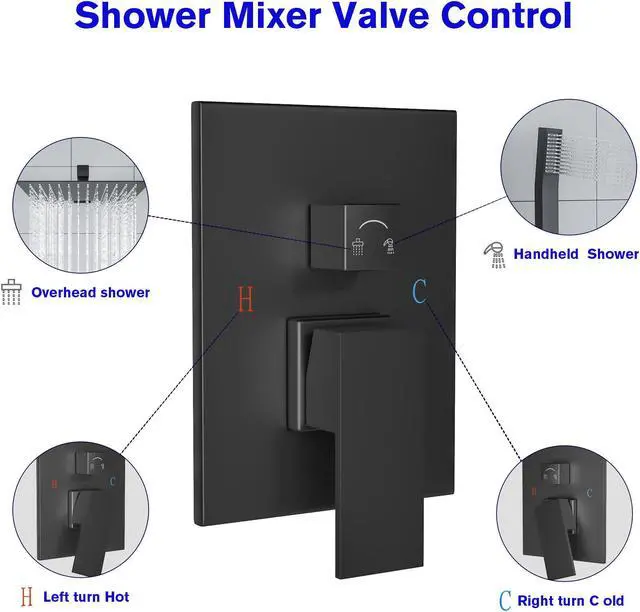 Shower Mixer Valve Control

Handheld Shower

Overhead shower

H

C

H C

H C

H Left turn Hot

C Right turn C old