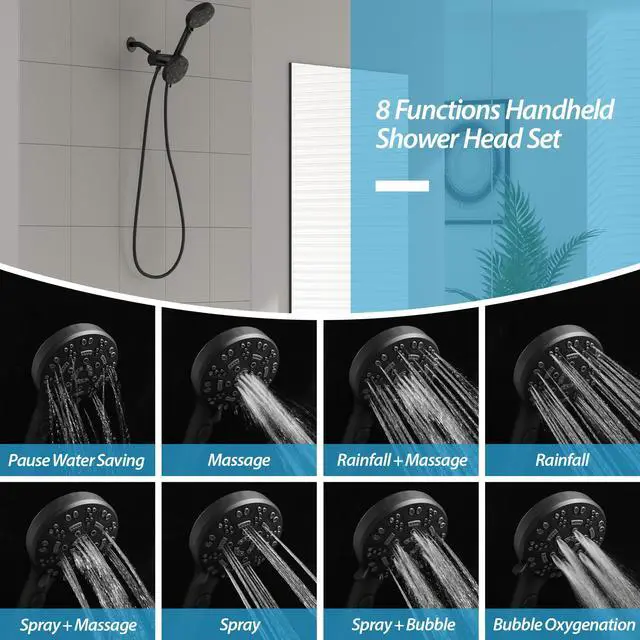 8 Functions Handheld Shower Head Set

Pause Water Saving

Massage

Rainfall + Massage

Rainfall

Spray + Massage

Spray

Spray + Bubble

Bubble Oxygenation