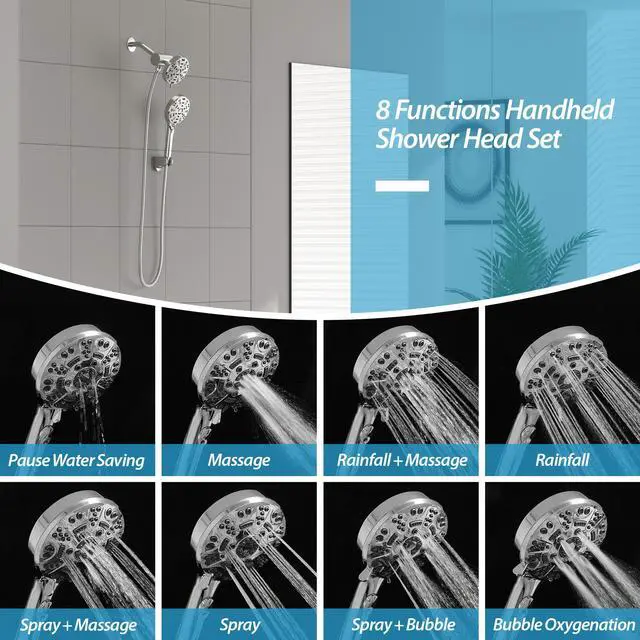 8 Functions Handheld Shower Head Set

Pause Water Saving

Massage

Rainfall + Massage

Rainfall

Spray + Massage

Spray

Spray + Bubble

Bubble Oxygenation