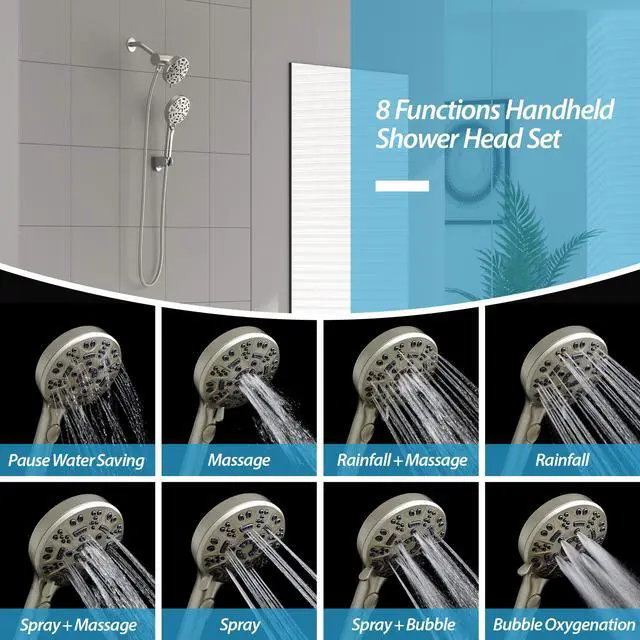 8 Functions Handheld Shower Head Set

Pause Water Saving

Massage

Rainfall + Massage

Rainfall

Spray + Massage

Spray

Spray + Bubble

Bubble Oxygenation