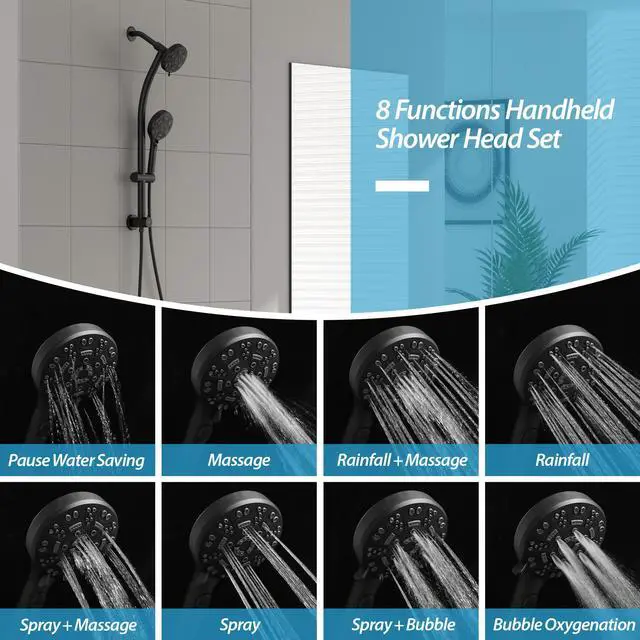 8 Functions Handheld Shower Head Set

Pause Water Saving

Massage

Rainfall + Massage

Rainfall

Spray + Massage

Spray

Spray + Bubble

Bubble Oxygenation