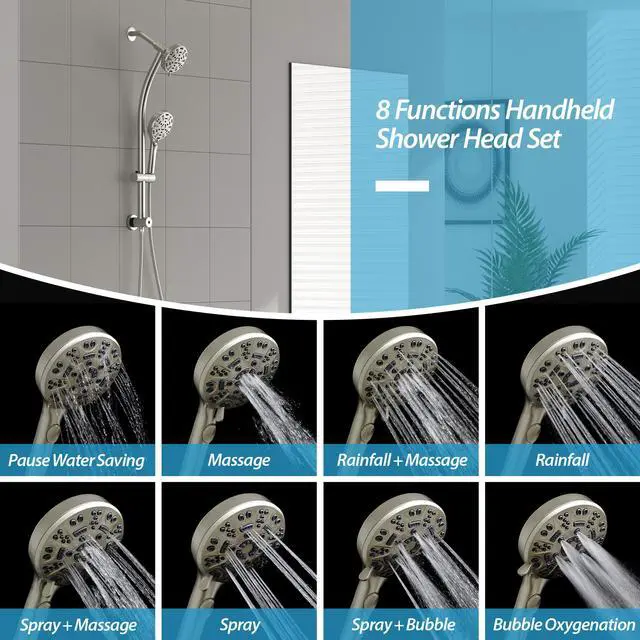 8 Functions Handheld Shower Head Set

Pause Water Saving

Massage

Rainfall + Massage

Rainfall

Spray + Massage

Spray

Spray + Bubble

Bubble Oxygenation