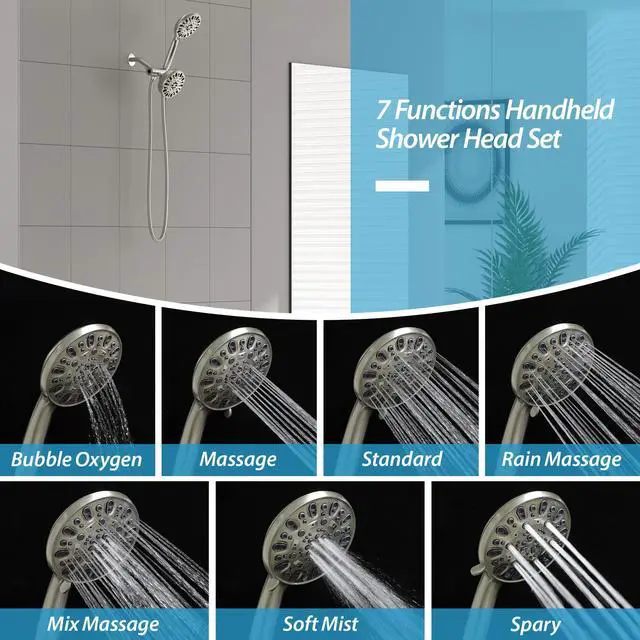 7 Functions Handheld Shower Head Set

Bubble Oxygen

Massage

Standard

Rain Massage

Mix Massage

Soft Mist

Spary