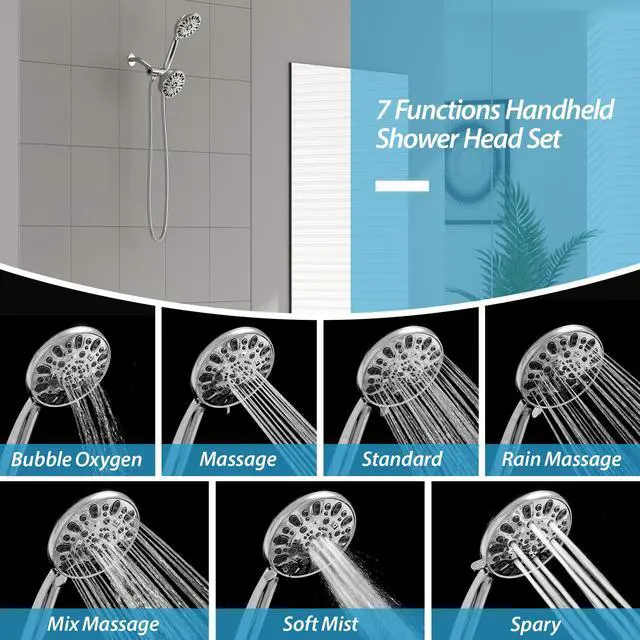 7 Functions Handheld Shower Head Set

Bubble Oxygen

Massage

Standard

Rain Massage

Mix Massage

Soft Mist

Spary