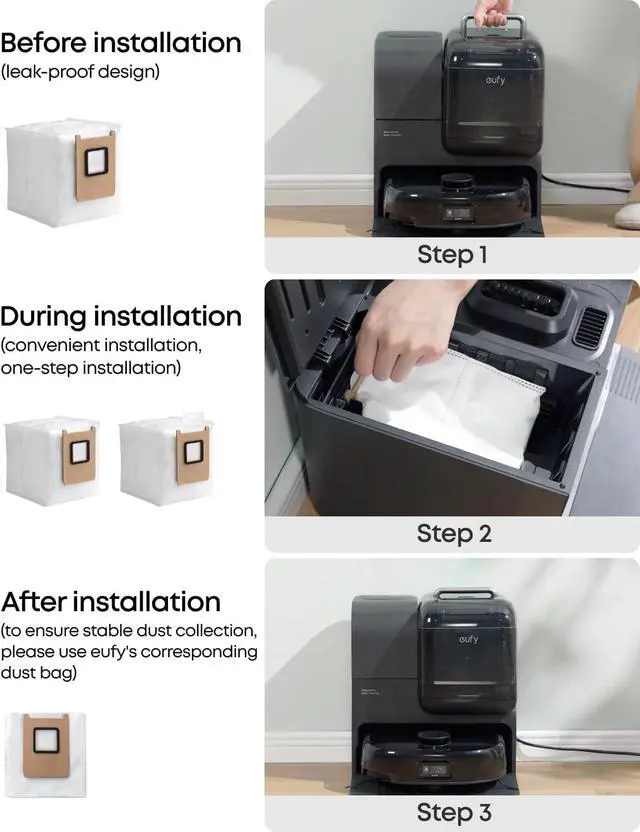 Before installation
(leak-proof design)

eufy

Step 1

During installation
(convenient installation, one-step installation)

Step 2

After installation
(to ensure stable dust collection, please use eufy's corresponding dust bag)

eufy

Step 3