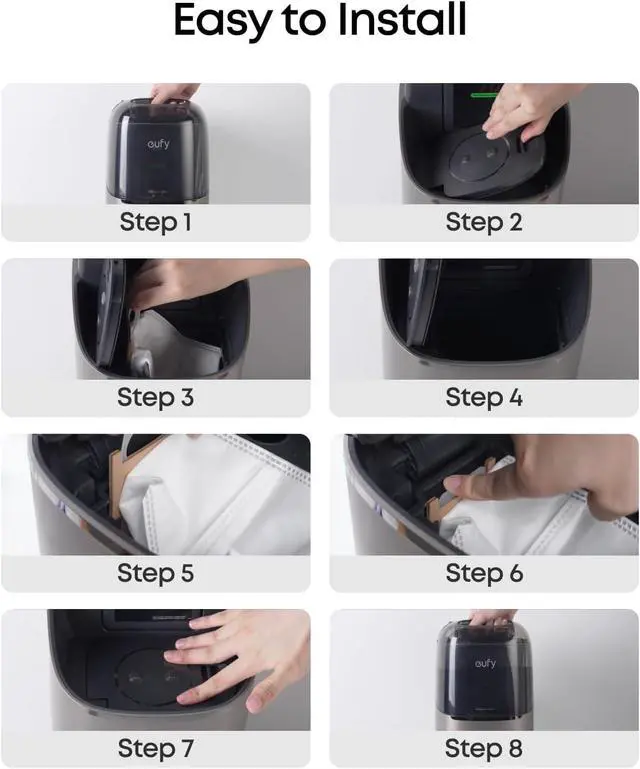 Easy to Install

eufy

Step 1

Step 2

Step 3

Step 4

Step 5

Step 6

Step 7

eufy

Step 8