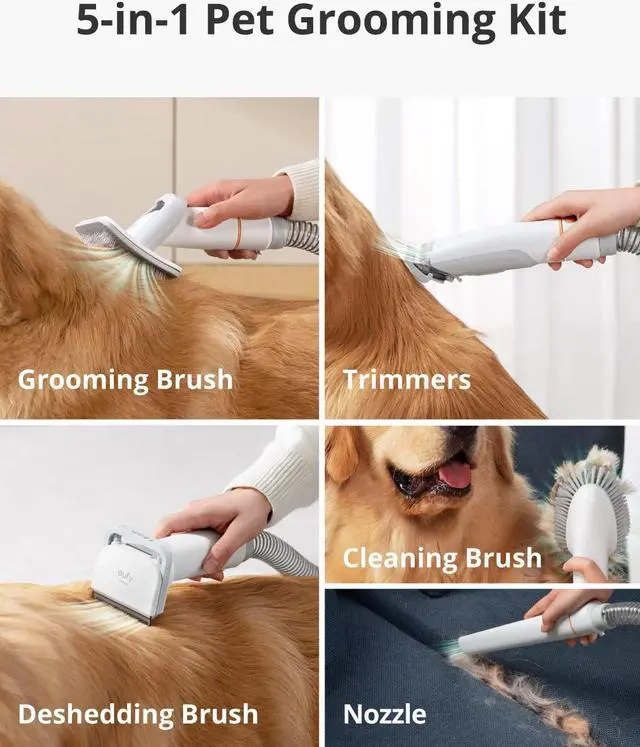 5-in-1 Pet Grooming Kit

Grooming Brush

Trimmers

eufy

Deshedding Brush

Cleaning Brush

Nozzle