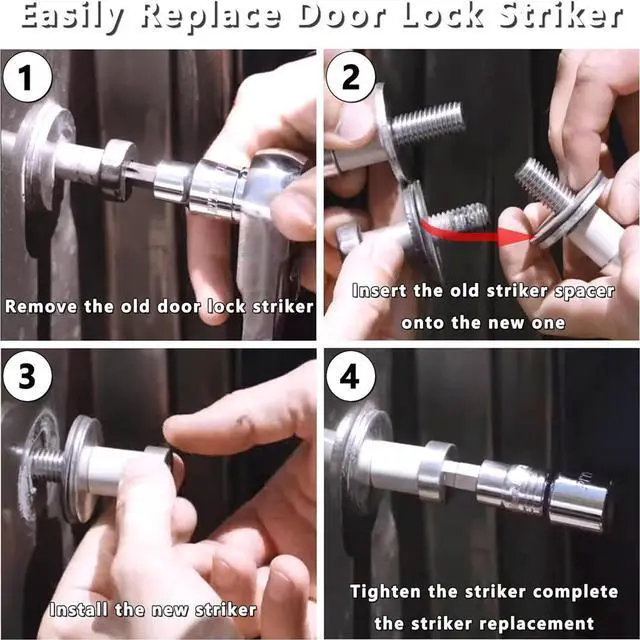 Easily Replace Door Lock Striker

1

Remove the old door lock striker

2

Insert the old striker spacer onto the new one

3

Install the new striker

4

Tighten the striker complete the striker replacement